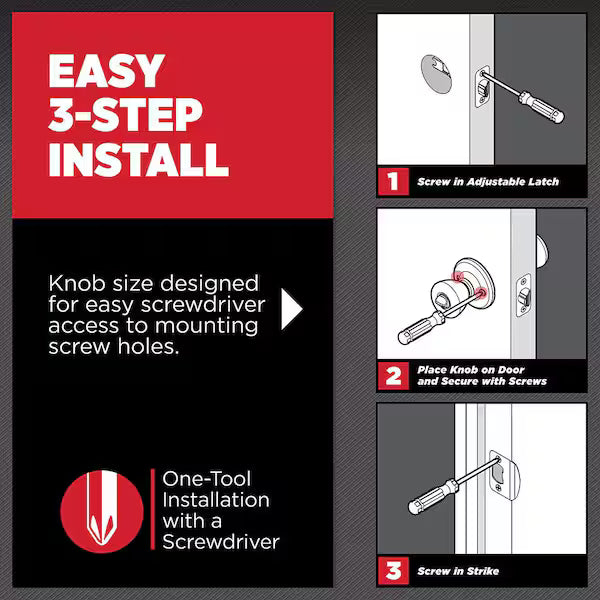 EASY 3-STEP INSTALL

Knob size designed for easy screwdriver access to mounting screw holes.

One-Tool Installation with a Screwdriver

1 Screw in Adjustable Latch

2 Place Knob on Door and Secure with Screws

3 Screw in Strike