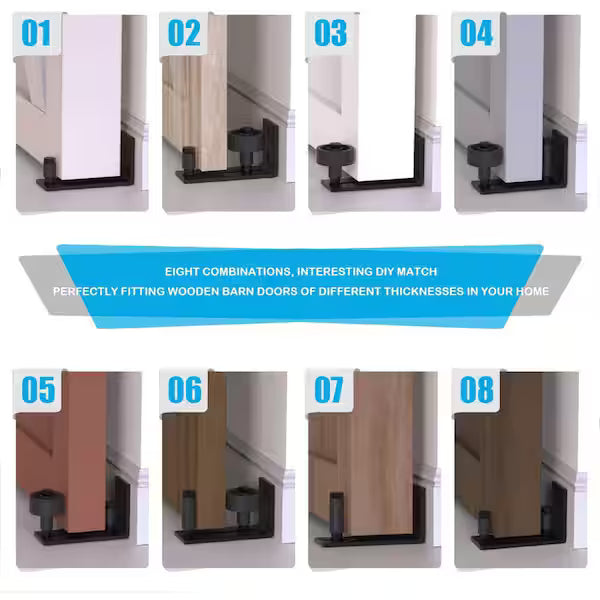 01

02

03

04

EIGHT COMBINATIONS, INTERESTING DIY MATCH
PERFECTLY FITTING WOODEN BARN DOORS OF DIFFERENT THICKNESSES IN YOUR HOME

05

06

07

08