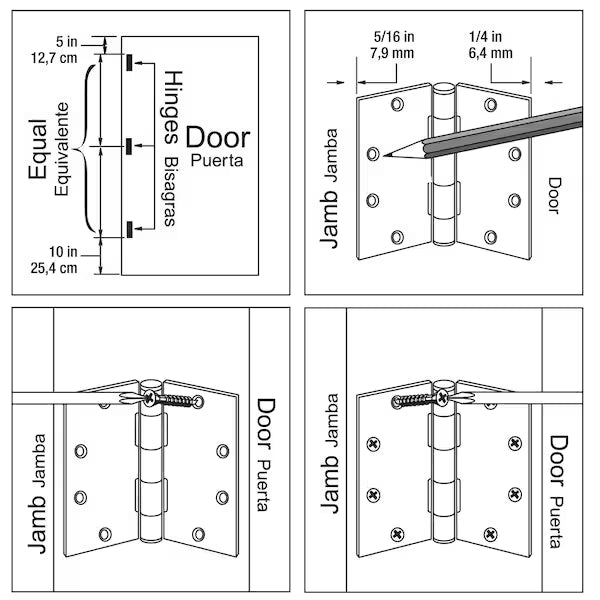 5 in
12,7 cm
Equal
Equivalente
Hinges
Bisagras
Door
Puerta
10 in
25,4 cm

5/16 in
7,9 mm
1/4 in
6,4 mm
Jamb Jamba
Door

Jamb Jamba
Door Puerta

Jamb Jamba
Door Puerta